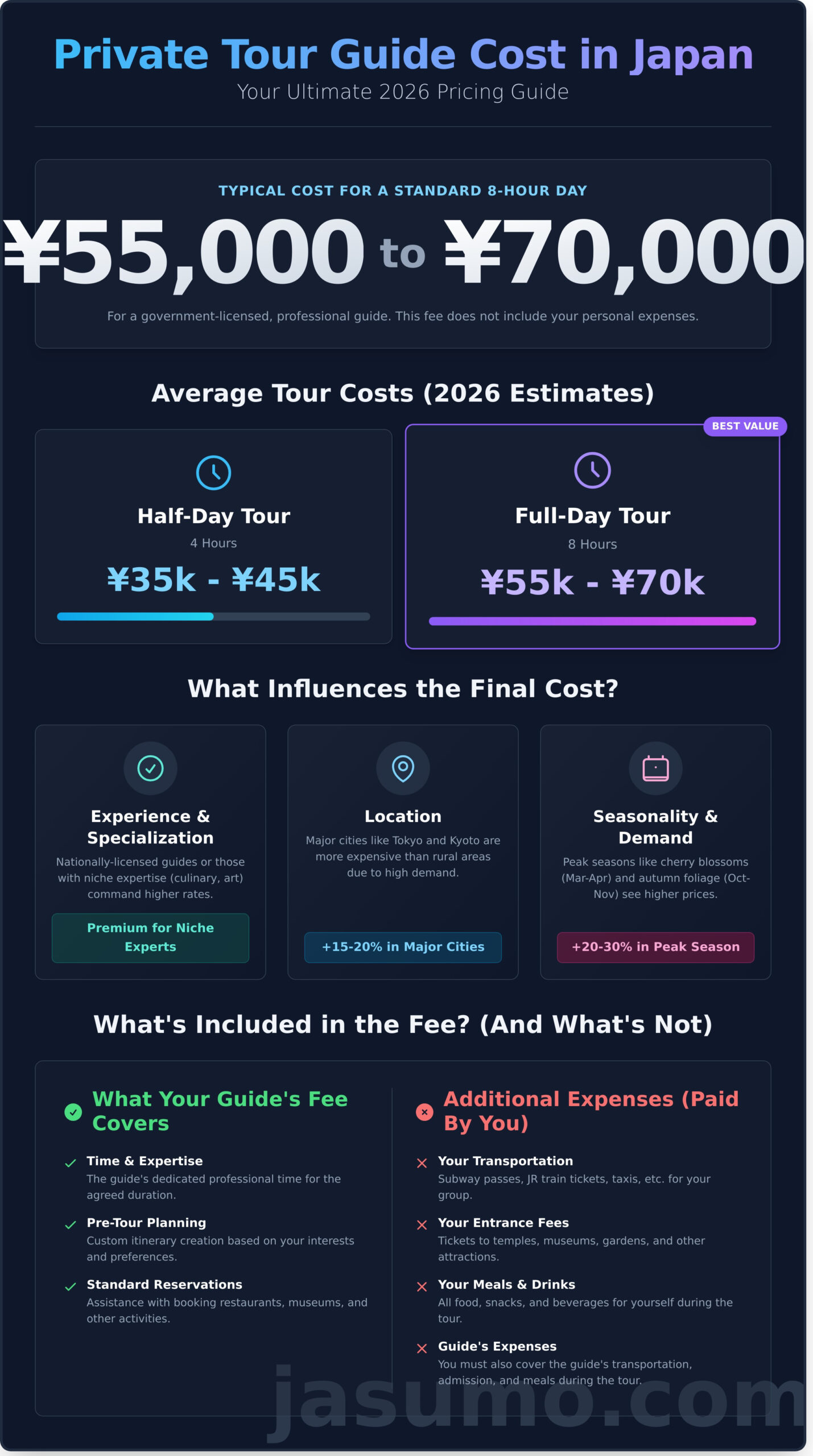 Private Tour Guide Cost in Japan
Your Ultimate 2026 Pricing Guide

TYPICAL COST FOR A STANDARD 8-HOUR DAY
¥55,000 to ¥70,000
For a government-licensed, professional guide. This fee does not include your personal expenses.

Average Tour Costs (2026 Estimates)

Half-Day Tour
4 Hours
¥35k - ¥45k

BEST VALUE
Full-Day Tour
8 Hours
¥55k - ¥70k

What Influences the Final Cost?

Experience & Specialization
Nationally-licensed guides or those with niche expertise (culinary, art) command higher rates.
Premium for Niche Experts

Location
Major cities like Tokyo and Kyoto are more expensive than rural areas due to high demand.
+15-20% in Major Cities

Seasonality & Demand
Peak seasons like cherry blossoms (Mar-Apr) and autumn foliage (Oct-Nov) see higher prices.
+20-30% in Peak Season

What's Included in the Fee? (And What's Not)

What Your Guide's Fee Covers

Time & Expertise
The guide's dedicated professional time for the agreed duration.

Pre-Tour Planning
Custom itinerary creation based on your interests and preferences.

Standard Reservations
Assistance with booking restaurants, museums, and other activities.

Additional Expenses (Paid By You)

Your Transportation
Subway passes, JR train tickets, taxis, etc. for your group.

Your Entrance Fees
Tickets to temples, museums, gardens, and other attractions.

Your Meals & Drinks
All food, snacks, and beverages for yourself during the tour.

Guide's Expenses
You must also cover the guide's transportation, admission, and meals during the tour.

jasumo.com